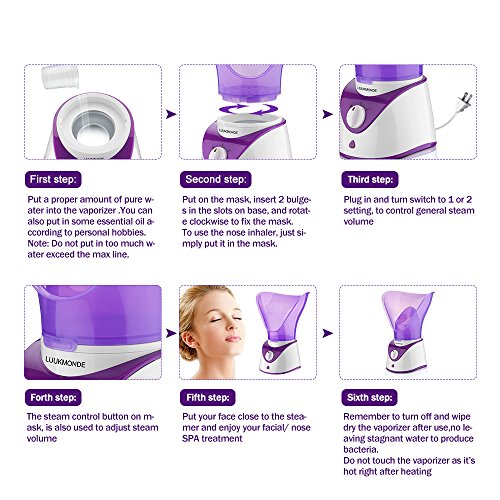 LUUKMONDE

LUUKMONDE

LUUKMONDE

First step:

Put a proper amount of pure water into the vaporizer .You can also put in some essential oil according to personal hobbies.
Note: Do not put in too much water exceed the max line.

Second step:

Put on the mask, insert 2 bulges in the slots on base, and rotate clockwise to fix the mask.
To use the nose inhaler, just simply put it in the mask.

Third step:

Plug in and turn switch to 1 or 2 setting, to control general steam volume

LUUKMONDE

Forth step:

The steam control button on mask, is also used to adjust steam volume

Fifth step:

Put your face close to the steamer and enjoy your facial/ nose SPA treatment

Sixth step:

Remember to turn off and wipe dry the vaporizer after use,no leaving stagnant water to produce bacteria.
Do not touch the vaporizer as it's hot right after heating