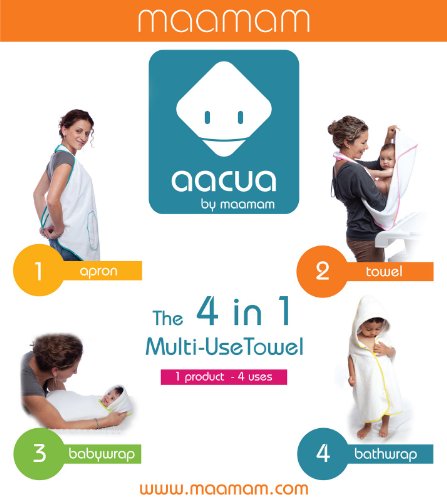 maamam

aacua
by maamam

1 apron

2 towel

The 4 in 1
Multi-UseTowel
1 product - 4 uses

3 babywrap

4 bathwrap

www.maamam.com