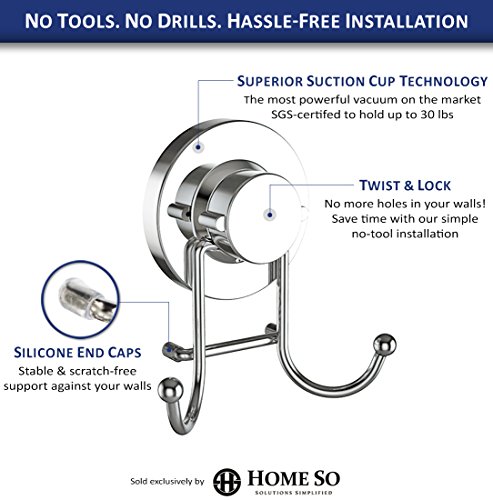 NO TOOLS. NO DRILLS. HASSLE-FREE INSTALLATION

SUPERIOR SUCTION CUP TECHNOLOGY
The most powerful vacuum on the market
SGS-certifed to hold up to 30 lbs

TWIST & LOCK
No more holes in your walls!
Save time with our simple
no-tool installation

SILICONE END CAPS
Stable & scratch-free
support against your walls

Sold exclusively by HOME SO
SOLUTIONS SIMPLIFIED