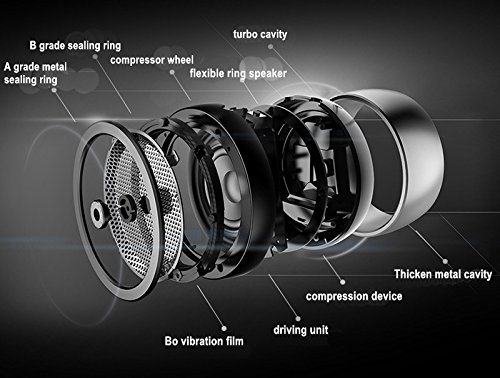 turbo cavity
B grade sealing ring
compressor wheel
A grade metal sealing ring
flexible ring speaker
Thicken metal cavity
compression device
driving unit
Bo vibration film