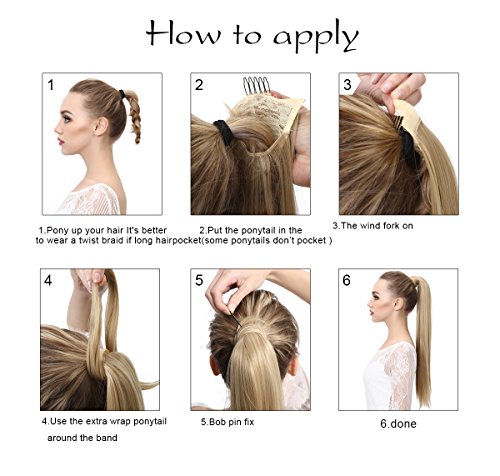 How to apply

1

2

3

1.Pony up your hair It's better to wear a twist braid if long hair

2.Put the ponytail in the pocket(some ponytails don't pocket )

3.The wind fork on

4

5

6

4.Use the extra wrap ponytail around the band

5.Bob pin fix

6.done