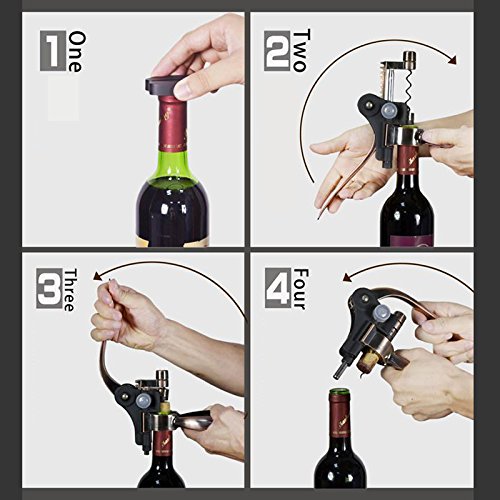 1 One

2 Two

3 Three

4 Four