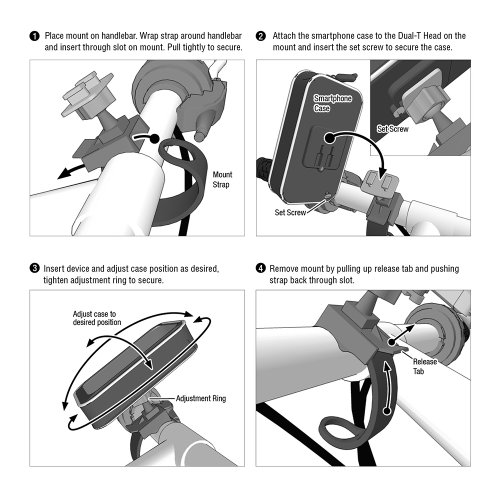 1 Place mount on handlebar. Wrap strap around handlebar and insert through slot on mount. Pull tightly to secure.

Mount Strap

2 Attach the smartphone case to the Dual-T Head on the mount and insert the set screw to secure the case.

Smartphone Case

Set Screw

Set Screw

3 Insert device and adjust case position as desired, tighten adjustment ring to secure.

Adjust case to desired position

Adjustment Ring

4 Remove mount by pulling up release tab and pushing strap back through slot.

Release Tab