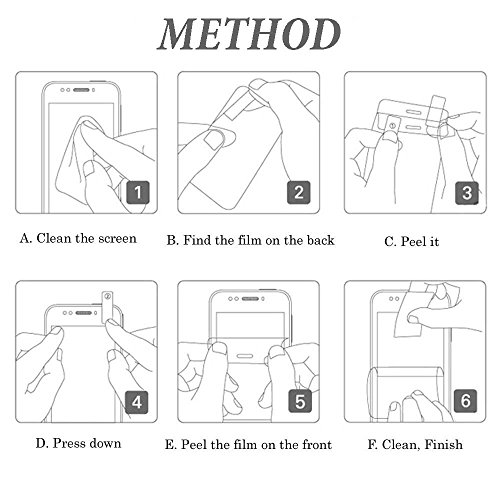 METHOD

1

A. Clean the screen

2

B. Find the film on the back

3

C. Peel it

4

D. Press down

5

E. Peel the film on the front

6

F. Clean, Finish