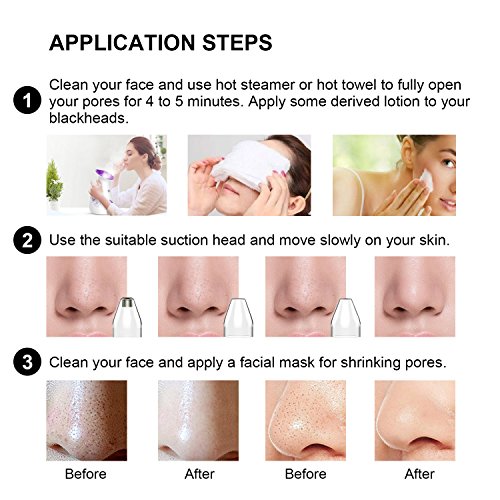 APPLICATION STEPS

1 Clean your face and use hot steamer or hot towel to fully open your pores for 4 to 5 minutes. Apply some derived lotion to your blackheads.

2 Use the suitable suction head and move slowly on your skin.

3 Clean your face and apply a facial mask for shrinking pores.

Before After Before After