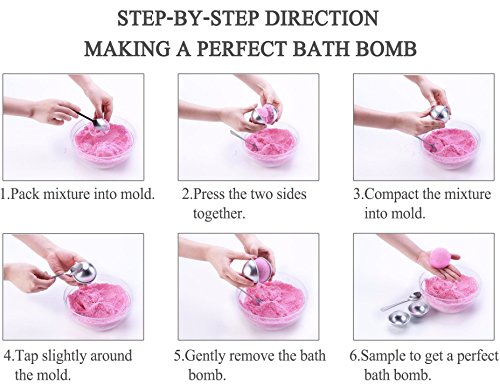 STEP-BY-STEP DIRECTION
MAKING A PERFECT BATH BOMB

1.Pack mixture into mold.

2.Press the two sides together.

3.Compact the mixture into mold.

4.Tap slightly around the mold.

5.Gently remove the bath bomb.

6.Sample to get a perfect bath bomb.