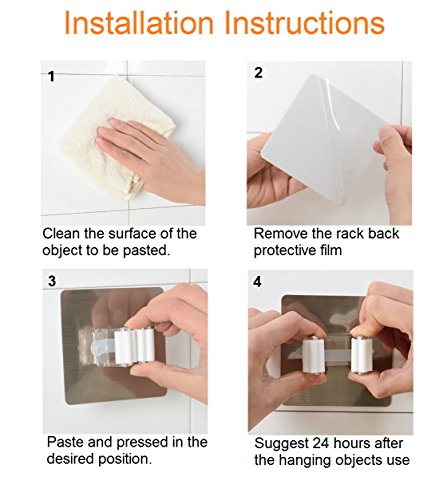 Installation Instructions

1

Clean the surface of the object to be pasted.

2

Remove the rack back protective film

3

Paste and pressed in the desired position.

4

Suggest 24 hours after the hanging objects use