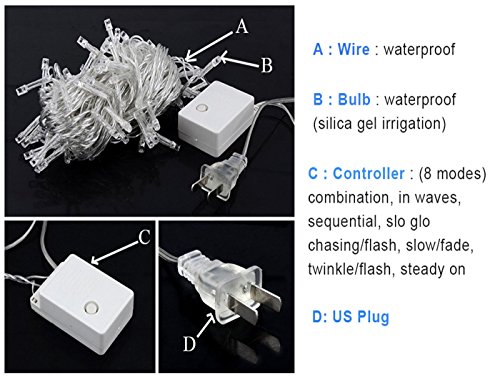 A

B

C

D

A : Wire : waterproof

B : Bulb : waterproof (silica gel irrigation)

C : Controller : (8 modes) combination, in waves, sequential, slo glo chasing/flash, slow/fade, twinkle/flash, steady on

D: US Plug