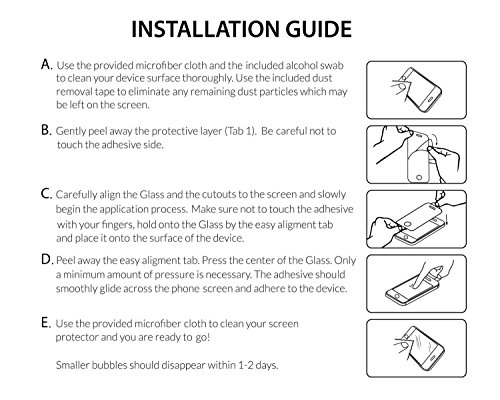 INSTALLATION GUIDE

A. Use the provided microfiber cloth and the included alcohol swab to clean your device surface thoroughly. Use the included dust removal tape to eliminate any remaining dust particles which may be left on the screen.

B. Gently peel away the protective layer (Tab 1). Be careful not to touch the adhesive side.

C. Carefully align the Glass and the cutouts to the screen and slowly begin the application process. Make sure not to touch the adhesive with your fingers, hold onto the Glass by the easy aligment tab and place it onto the surface of the device.

D. Peel away the easy aligment tab. Press the center of the Glass. Only a minimum amount of pressure is necessary. The adhesive should smoothly glide across the phone screen and adhere to the device.

E. Use the provided microfiber cloth to clean your screen protector and you are ready to go!

Smaller bubbles should disappear within 1-2 days.