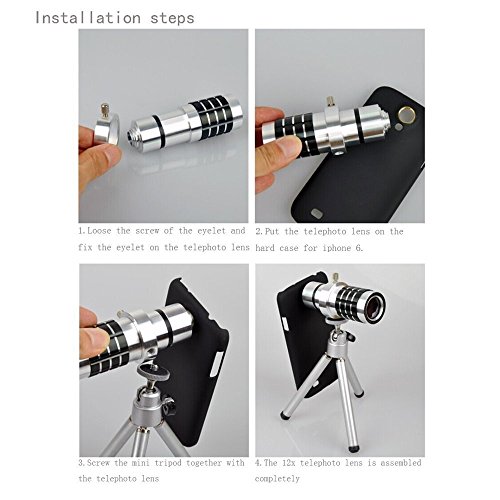 Installation steps

1.Loose the screw of the eyelet and fix the eyelet on the telephoto lens

2.Put the telephoto lens on the hard case for iphone 6.

3.Screw the mini tripod together with the telephoto lens

4.The 12x telephoto lens is assembled completely