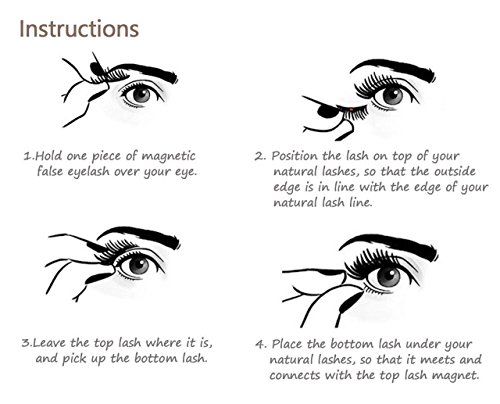 Instructions

1.Hold one piece of magnetic false eyelash over your eye.

2. Position the lash on top of your natural lashes, so that the outside edge is in line with the edge of your natural lash line.

3.Leave the top lash where it is, and pick up the bottom lash.

4. Place the bottom lash under your natural lashes, so that it meets and connects with the top lash magnet.