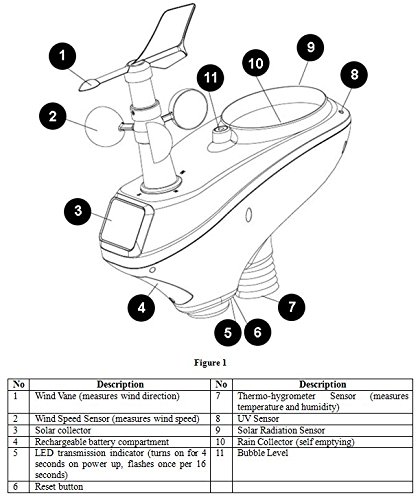 1
2
3
4
5
6
7
8
9
10
11

Figure 1

| No | Description | No | Description |
|---|---|---|---|
| 1 | Wind Vane (measures wind direction) | 7 | Thermo-hygrometer Sensor (measures temperature and humidity) |
| 2 | Wind Speed Sensor (measures wind speed) | 8 | UV Sensor |
| 3 | Solar collector | 9 | Solar Radiation Sensor |
| 4 | Rechargeable battery compartment | 10 | Rain Collector (self emptying) |
| 5 | LED transmission indicator (turns on for 4 seconds on power up, flashes once per 16 seconds) | 11 | Bubble Level |
| 6 | Reset button | | |