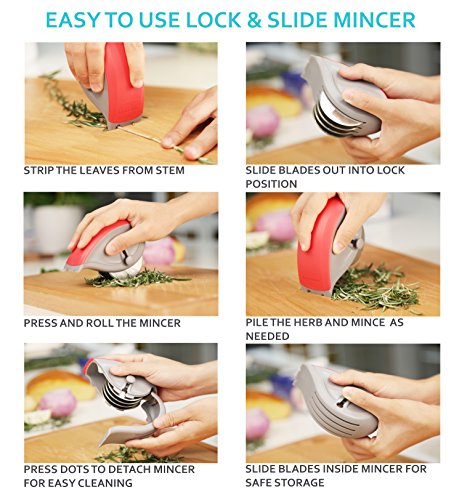 EASY TO USE LOCK & SLIDE MINCER

STRIP THE LEAVES FROM STEM

SLIDE BLADES OUT INTO LOCK POSITION

PRESS AND ROLL THE MINCER

PILE THE HERB AND MINCE AS NEEDED

PRESS DOTS TO DETACH MINCER FOR EASY CLEANING

SLIDE BLADES INSIDE MINCER FOR SAFE STORAGE