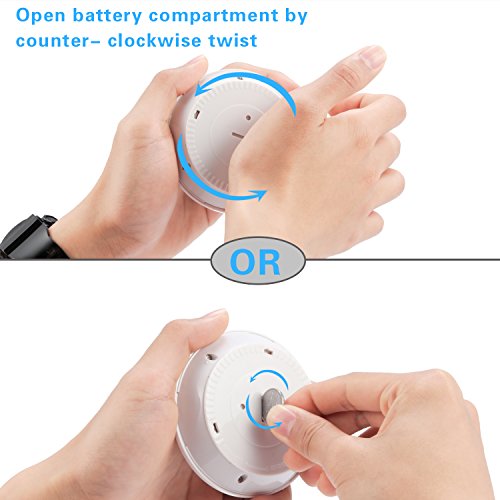 Open battery compartment by counter– clockwise twist

OR