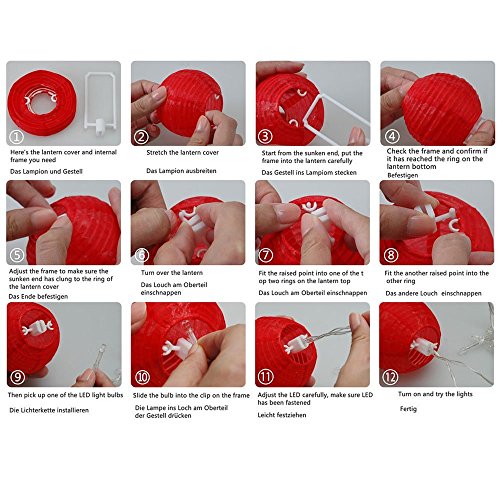 ①
Here's the lantern cover and internal frame you need

Das Lampion und Gestell

②
Stretch the lantern cover

Das Lampion ausbreiten

③
Start from the sunken end, put the frame into the lantern carefully

Das Gestell ins Lampiom stecken

④
Check the frame and confirm if it has reached the ring on the lantern bottom

Befestigen

⑤
Adjust the frame to make sure the sunken end has clung to the ring of the lantern cover

Das Ende befestigen

⑥
Turn over the lantern

Das Louch am Oberteil einschnappen

⑦
Fit the raised point into one of the t op two rings on the lantern top

Das Louch am Oberteil einschnappen

⑧
Fit the another raised point into the other ring

Das andere Louch einschnappen

⑨
Then pick up one of the LED light bulbs

Die Lichterkette installieren

⑩
Slide the bulb into the clip on the frame

Die Lampe ins Loch am Oberteil der Gestell drücken

⑪
Adjust the LED carefully, make sure LED has been fastened

Leicht festziehen

⑫
Turn on and try the lights

Fertig