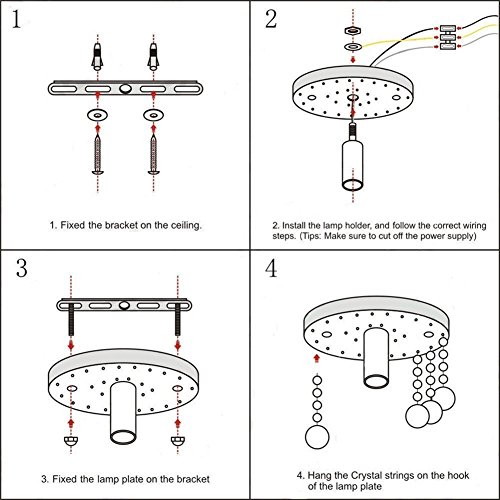 1

1. Fixed the bracket on the ceiling.

2

2. Install the lamp holder, and follow the correct wiring steps. (Tips: Make sure to cut off the power supply)

3

3. Fixed the lamp plate on the bracket

4

4. Hang the Crystal strings on the hook of the lamp plate