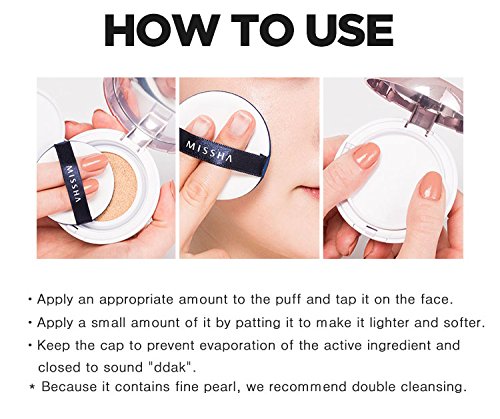 HOW TO USE

MISSHA

MISSHA

• Apply an appropriate amount to the puff and tap it on the face.

• Apply a small amount of it by patting it to make it lighter and softer.

• Keep the cap to prevent evaporation of the active ingredient and closed to sound "ddak".

* Because it contains fine pearl, we recommend double cleansing.