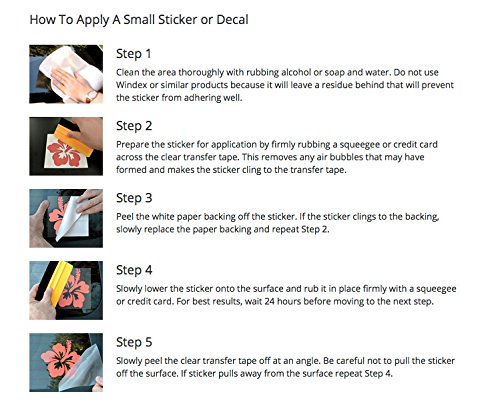 How To Apply A Small Sticker or Decal

Step 1

Clean the area thoroughly with rubbing alcohol or soap and water. Do not use Windex or similar products because it will leave a residue behind that will prevent the sticker from adhering well.

Step 2

Prepare the sticker for application by firmly rubbing a squeegee or credit card across the clear transfer tape. This removes any air bubbles that may have formed and makes the sticker cling to the transfer tape.

Step 3

Peel the white paper backing off the sticker. If the sticker clings to the backing, slowly replace the paper backing and repeat Step 2.

Step 4

Slowly lower the sticker onto the surface and rub it in place firmly with a squeegee or credit card. For best results, wait 24 hours before moving to the next step.

Step 5

Slowly peel the clear transfer tape off at an angle. Be careful not to pull the sticker off the surface. If sticker pulls away from the surface repeat Step 4.