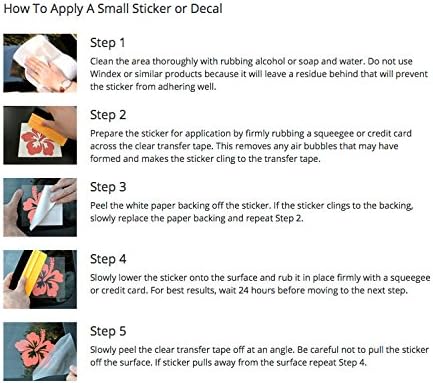 How To Apply A Small Sticker or Decal

Step 1

Clean the area thoroughly with rubbing alcohol or soap and water. Do not use Windex or similar products because it will leave a residue behind that will prevent the sticker from adhering well.

Step 2

Prepare the sticker for application by firmly rubbing a squeegee or credit card across the clear transfer tape. This removes any air bubbles that may have formed and makes the sticker cling to the transfer tape.

Step 3

Peel the white paper backing off the sticker. If the sticker clings to the backing, slowly replace the paper backing and repeat Step 2.

Step 4

Slowly lower the sticker onto the surface and rub it in place firmly with a squeegee or credit card. For best results, wait 24 hours before moving to the next step.

Step 5

Slowly peel the clear transfer tape off at an angle. Be careful not to pull the sticker off the surface. If sticker pulls away from the surface repeat Step 4.