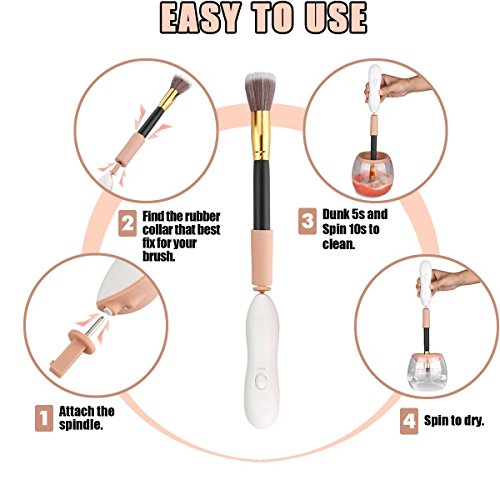 EASY TO USE

2 Find the rubber collar that best fix for your brush.

3 Dunk 5s and Spin 10s to clean.

1 Attach the spindle.

4 Spin to dry.