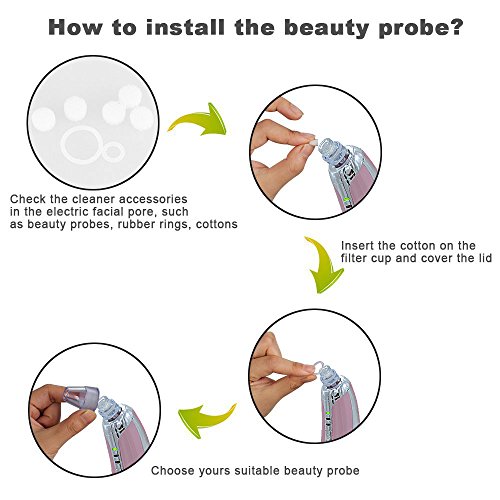 How to install the beauty probe?

Check the cleaner accessories in the electric facial pore, such as beauty probes, rubber rings, cottons

Insert the cotton on the filter cup and cover the lid

Choose yours suitable beauty probe