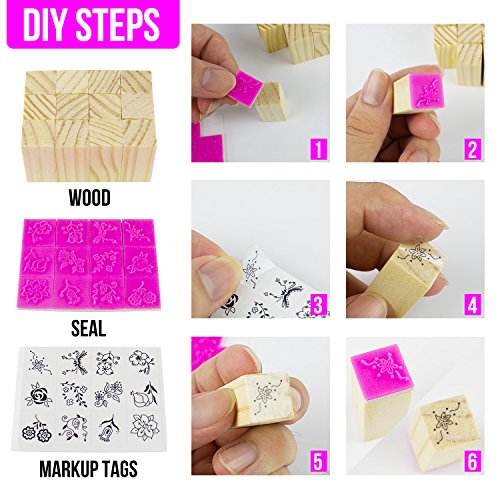 DIY STEPS

WOOD

SEAL

MARKUP TAGS

1

2

3

4

5

6