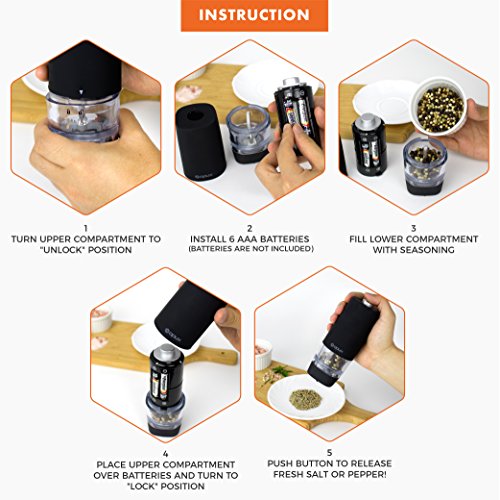 INSTRUCTION

1
TURN UPPER COMPARTMENT TO "UNLOCK" POSITION

2
INSTALL 6 AAA BATTERIES
(BATTERIES ARE NOT INCLUDED)

3
FILL LOWER COMPARTMENT WITH SEASONING

4
PLACE UPPER COMPARTMENT OVER BATTERIES AND TURN TO "LOCK" POSITION

5
PUSH BUTTON TO RELEASE FRESH SALT OR PEPPER!