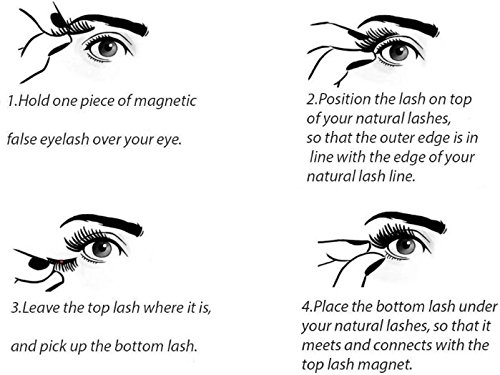 1.Hold one piece of magnetic

false eyelash over your eye.

2.Position the lash on top of your natural lashes, so that the outer edge is in line with the edge of your natural lash line.

3.Leave the top lash where it is,

and pick up the bottom lash.

4.Place the bottom lash under your natural lashes, so that it meets and connects with the top lash magnet.