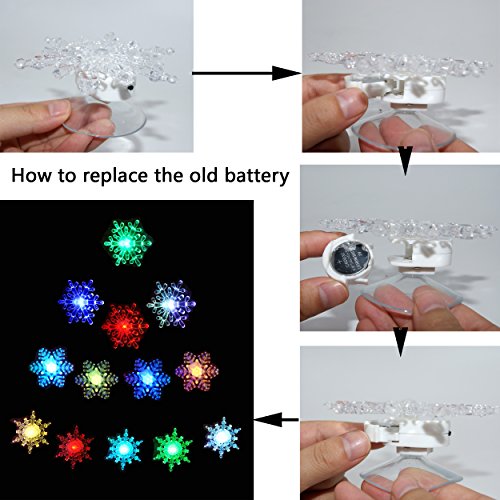 How to replace the old battery