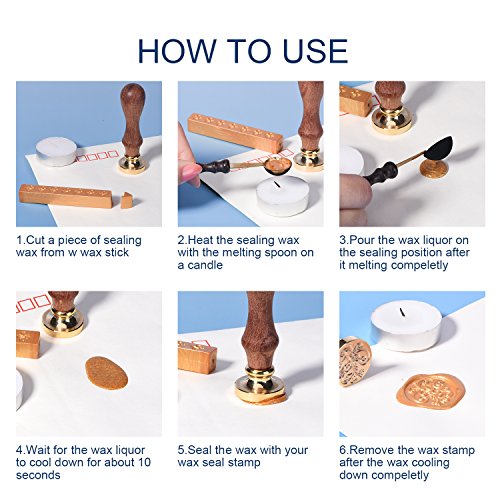 HOW TO USE

1.Cut a piece of sealing wax from w wax stick

2.Heat the sealing wax with the melting spoon on a candle

3.Pour the wax liquor on the sealing position after it melting compeletly

4.Wait for the wax liquor to cool down for about 10 seconds

5.Seal the wax with your wax seal stamp

6.Remove the wax stamp after the wax cooling down compeletly