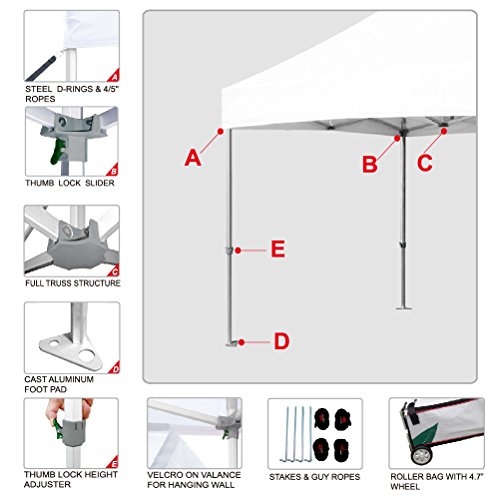 A
STEEL D-RINGS & 4/5" ROPES

B
THUMB LOCK SLIDER

C
FULL TRUSS STRUCTURE

D
CAST ALUMINUM FOOT PAD

E
THUMB LOCK HEIGHT ADJUSTER

A

B

C

E

D

VELCRO ON VALANCE FOR HANGING WALL

STAKES & GUY ROPES

ROLLER BAG WITH 4.7" WHEEL