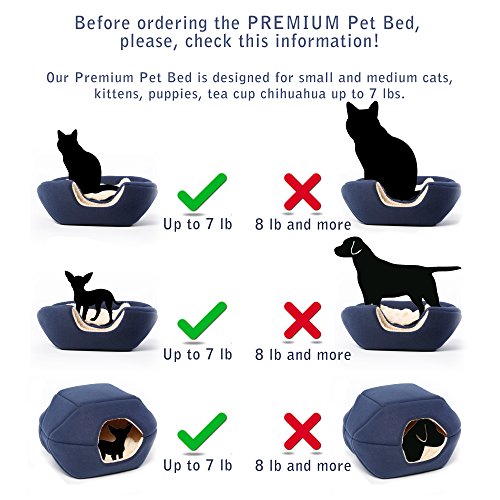 Before ordering the PREMIUM Pet Bed, please, check this information!

Our Premium Pet Bed is designed for small and medium cats, kittens, puppies, tea cup chihuahua up to 7 lbs.

Up to 7 lb

8 lb and more

Up to 7 lb

8 lb and more

Up to 7 lb

8 lb and more