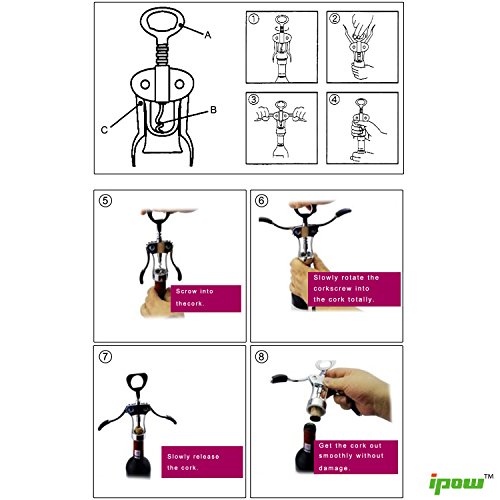 A
B
C

①
②
③
④

⑤
Screw into thecork.

⑥
Slowly rotate the corkscrew into the cork totally.

⑦
Slowly release the cork.

⑧
Get the cork out smoothly without damage.

ipow™