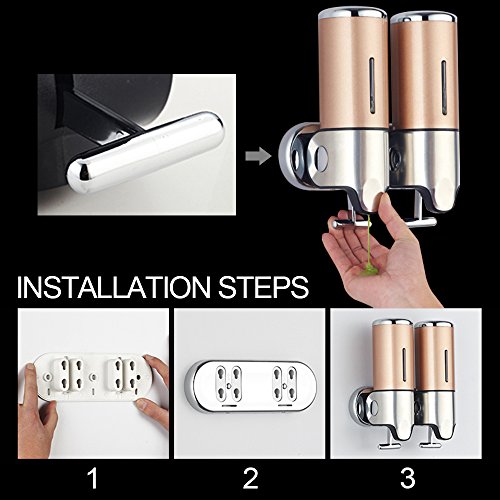 INSTALLATION STEPS

1

2

3