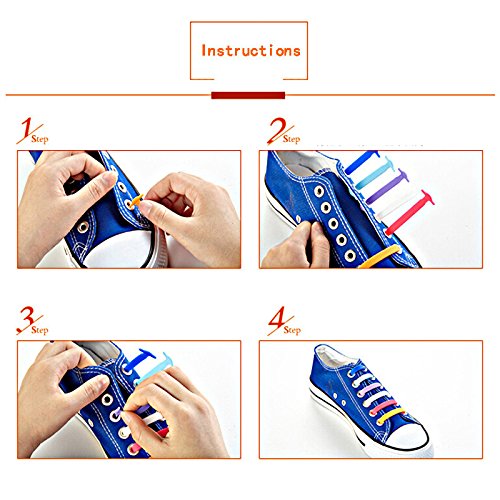 Instructions

1 Step

2 Step

3 Step

4 Step