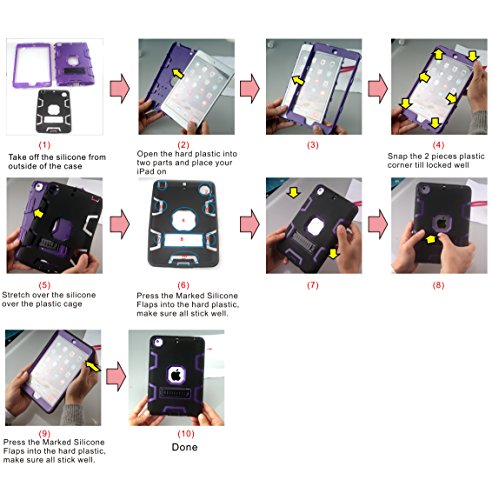 (1)
Take off the silicone from outside of the case

(2)
Open the hard plastic into two parts and place your iPad on

(3)

(4)
Snap the 2 pieces plastic corner till locked well

(5)
Stretch over the silicone over the plastic cage

(6)
Press the Marked Silicone Flaps into the hard plastic, make sure all stick well.

(7)

(8)

(9)
Press the Marked Silicone Flaps into the hard plastic, make sure all stick well.

(10)
Done