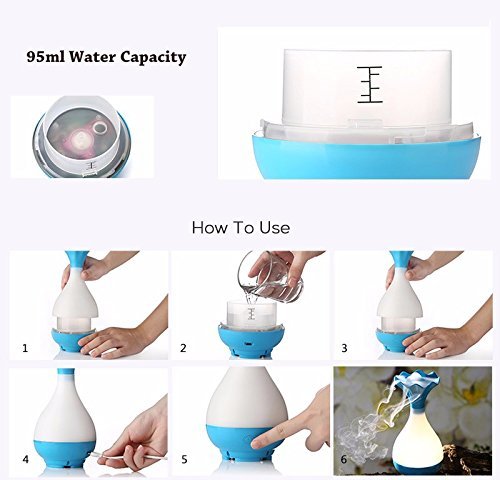 95ml Water Capacity

How To Use

1

2

3

4

5

6