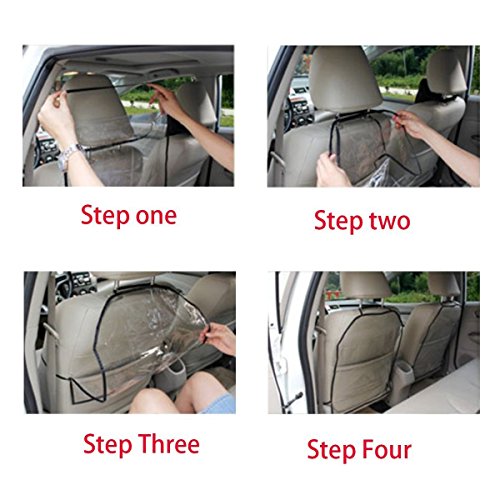 Step one

Step two

Step Three

Step Four