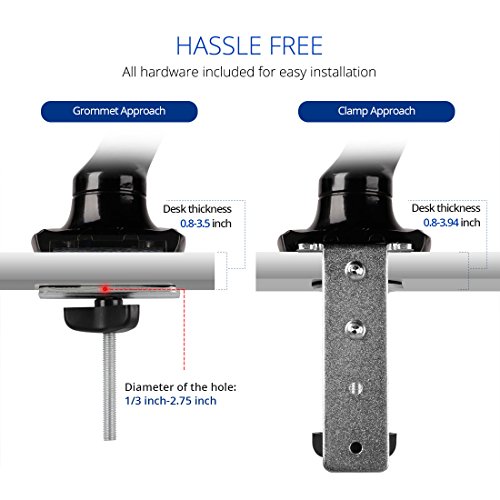 HASSLE FREE
All hardware included for easy installation

Grommet Approach

Desk thickness
0.8-3.5 inch

Diameter of the hole:
1/3 inch-2.75 inch

Clamp Approach

Desk thickness
0.8-3.94 inch