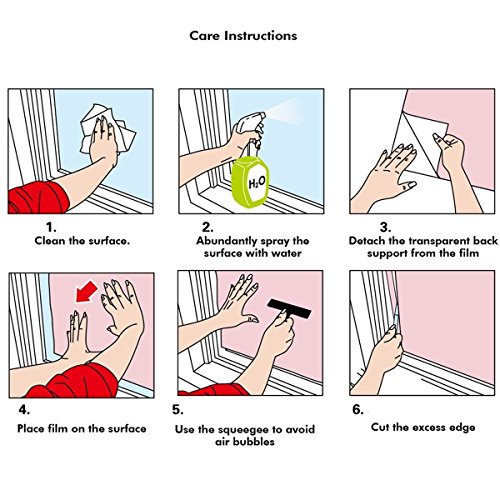 Care Instructions

$H_2O$

1.
Clean the surface.

2.
Abundantly spray the surface with water

3.
Detach the transparent back support from the film

4.
Place film on the surface

5.
Use the squeegee to avoid air bubbles

6.
Cut the excess edge