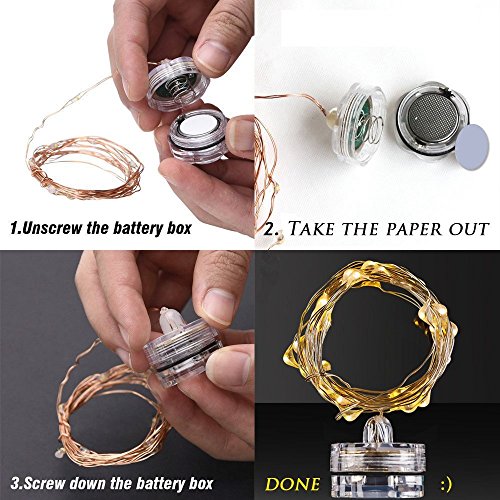 1.Unscrew the battery box

2. TAKE THE PAPER OUT

3.Screw down the battery box

DONE :)