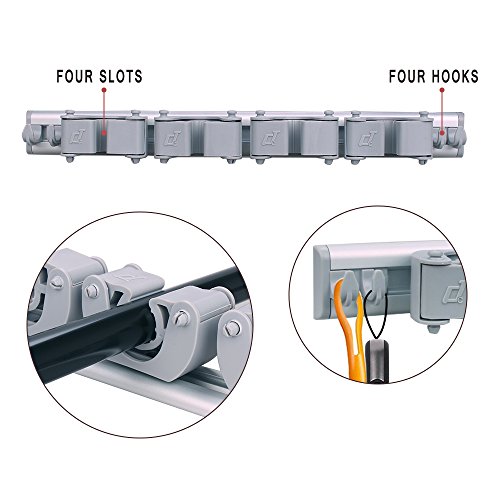 FOUR SLOTS

FOUR HOOKS