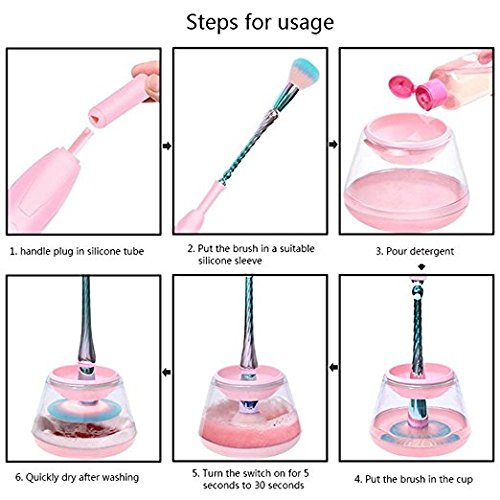 Steps for usage

1. handle plug in silicone tube

2. Put the brush in a suitable silicone sleeve

3. Pour detergent

4. Put the brush in the cup

5. Turn the switch on for 5 seconds to 30 seconds

6. Quickly dry after washing