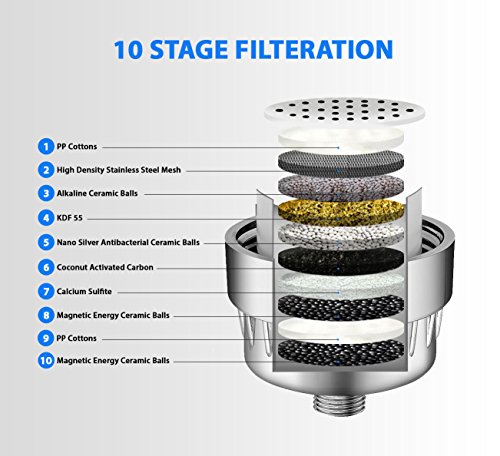 10 STAGE FILTERATION

1 PP Cottons
2 High Density Stainless Steel Mesh
3 Alkaline Ceramic Balls
4 KDF 55
5 Nano Silver Antibacterial Ceramic Balls
6 Coconut Activated Carbon
7 Calcium Sulfite
8 Magnetic Energy Ceramic Balls
9 PP Cottons
10 Magnetic Energy Ceramic Balls