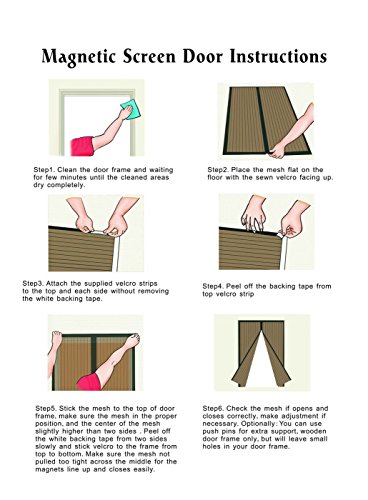 Magnetic Screen Door Instructions

Step1. Clean the door frame and waiting for few minutes until the cleaned areas dry completely.

Step2. Place the mesh flat on the floor with the sewn velcro facing up.

Step3. Attach the supplied velcro strips to the top and each side without removing the white backing tape.

Step4. Peel off the backing tape from top velcro strip

Step5. Stick the mesh to the top of door frame, make sure the mesh in the proper position, and the center of the mesh slightly higher than two sides . Peel off the white backing tape from two sides slowly and stick velcro to the frame from top to bottom. Make sure the mesh not pulled too tight across the middle for the magnets line up and closes easily.

Step6. Check the mesh if opens and closes correctly, make adjustment if necessary. Optionally: You can use push pins for extra support, wooden door frame only, but will leave small holes in your door frame.