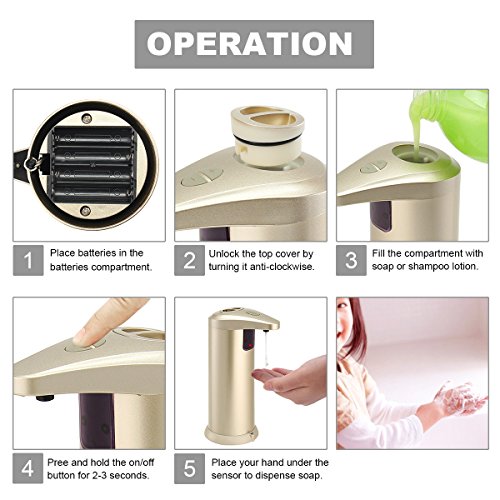 OPERATION

1 Place batteries in the batteries compartment.

2 Unlock the top cover by turning it anti-clockwise.

3 Fill the compartment with soap or shampoo lotion.

4 Pree and hold the on/off button for 2-3 seconds.

5 Place your hand under the sensor to dispense soap.