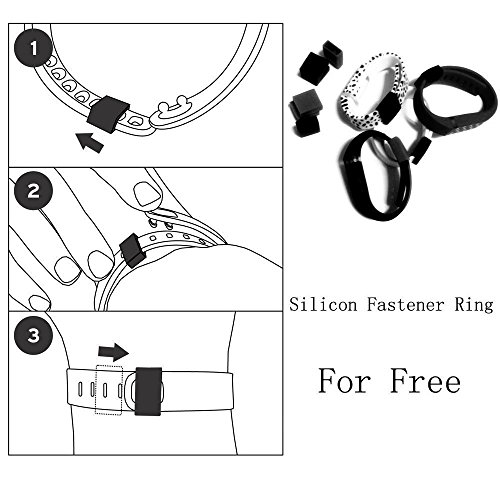 1

2

3

Silicon Fastener Ring

For Free