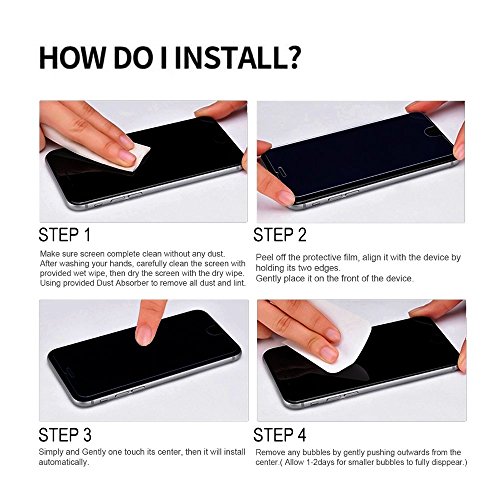 HOW DO I INSTALL?

STEP 1

Make sure screen complete clean without any dust.
After washing your hands, carefully clean the screen with provided wet wipe, then dry the screen with the dry wipe.
Using provided Dust Absorber to remove all dust and lint.

STEP 2

Peel off the protective film, align it with the device by holding its two edges.
Gently place it on the front of the device.

STEP 3

Simply and Gently one touch its center, then it will install automatically.

STEP 4

Remove any bubbles by gently pushing outwards from the center.( Allow 1-2days for smaller bubbles to fully disppear.)