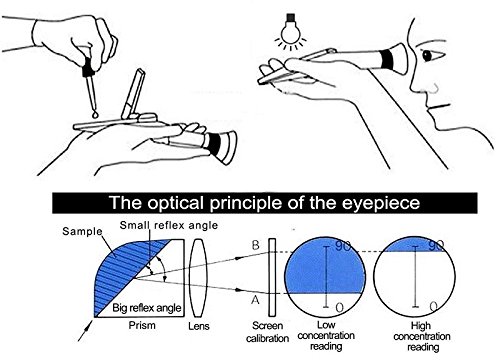 The optical principle of the eyepiece

Sample

Small reflex angle

Big reflex angle

Prism

Lens

B

A

Screen calibration

90

0

Low concentration reading

90

0

High concentration reading