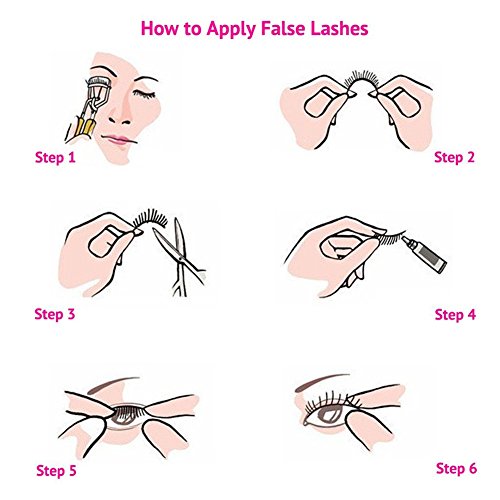 How to Apply False Lashes

Step 1

Step 2

Step 3

Step 4

Step 5

Step 6